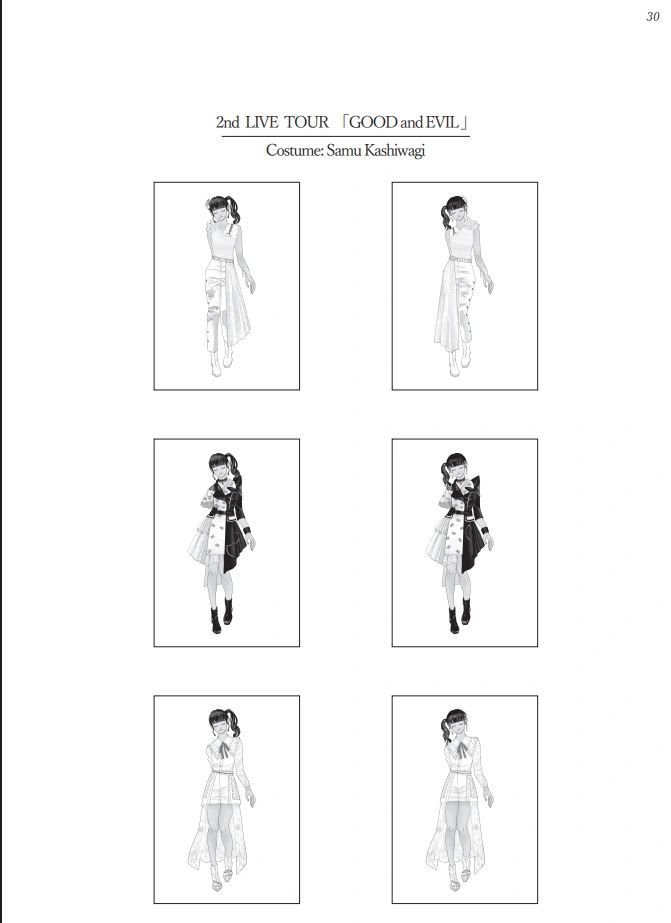 30

2nd LIVE TOUR 「GOOD and EVIL」

Costume: Samu Kashiwagi